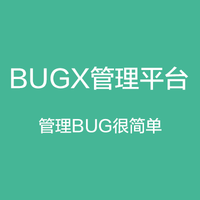 BUGX管理平台

管理BUG很简单